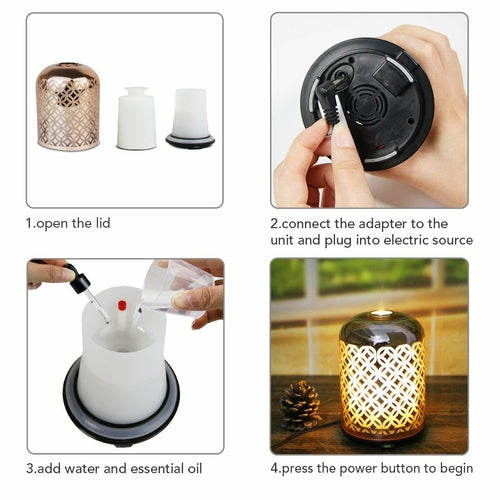 1.open the lid

2.connect the adapter to the unit and plug into electric source

3.add water and essential oil

4.press the power button to begin